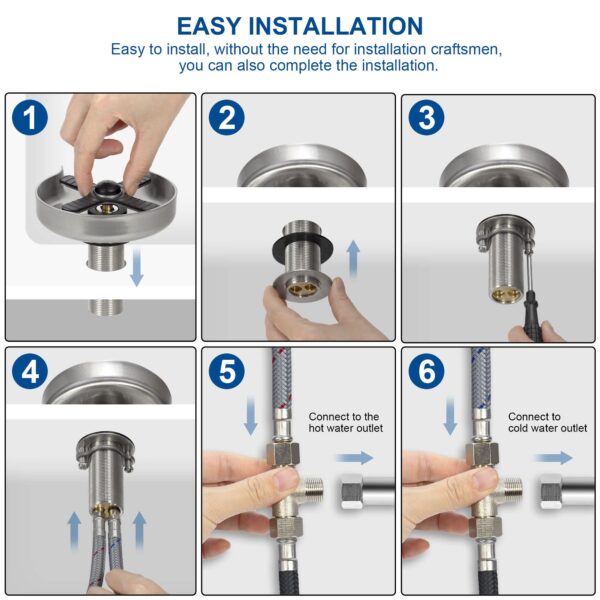 EASY INSTALLATION

Easy to install, without the need for installation craftsmen, you can also complete the installation.

1

2

3

4

5

Connect to the hot water outlet

6

Connect to cold water outlet